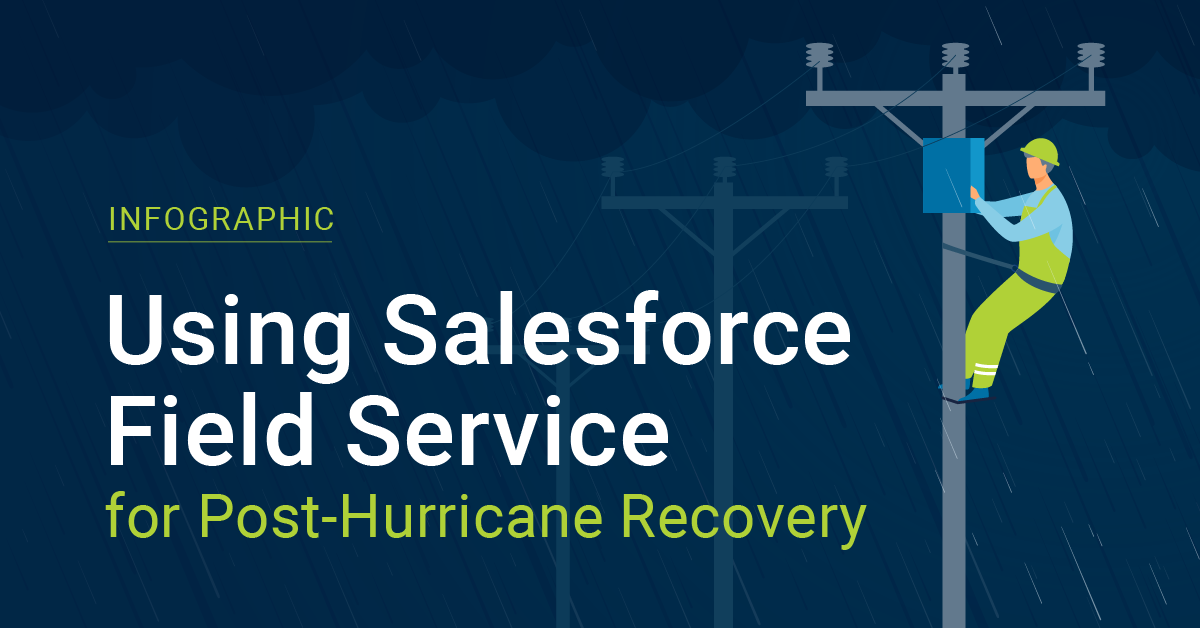 INFOGRAPHIC

Using Salesforce Field Service for Post-Hurricane Recovery